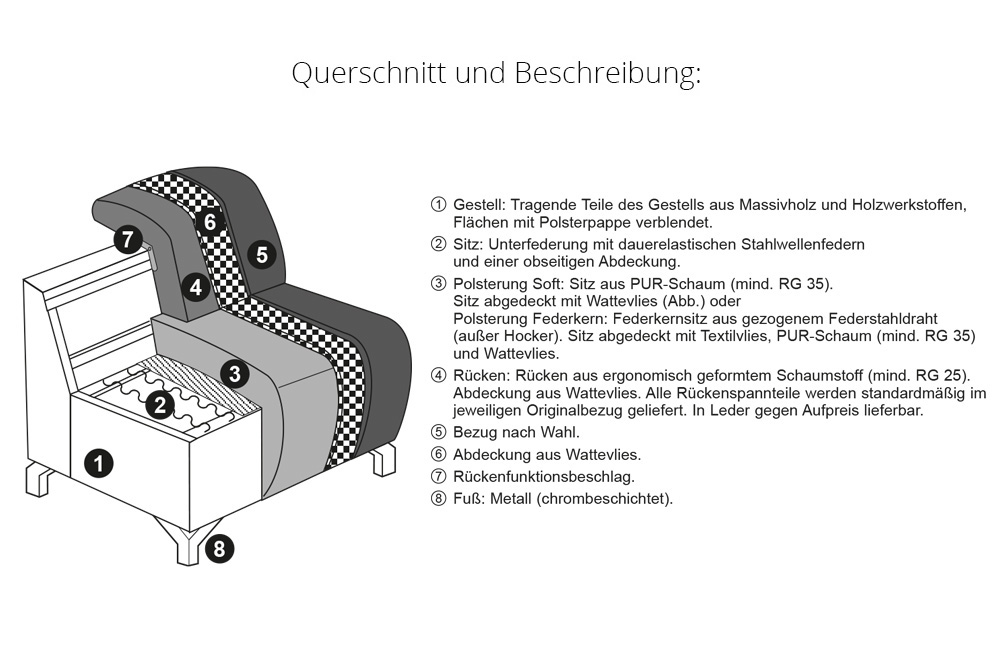 Querschnitt und Beschreibung:

7

6

5

4

3

2

1

8

① Gestell: Tragende Teile des Gestells aus Massivholz und Holzwerkstoffen, Flächen mit Polsterpappe verblendet.

② Sitz: Unterfederung mit dauerelastischen Stahlwellenfedern und einer obseitigen Abdeckung.

③ Polsterung Soft: Sitz aus PUR-Schaum (mind. RG 35). Sitz abgedeckt mit Wattevlies (Abb.) oder Polsterung Federkern: Federkernsitz aus gezogenem Federstahldraht (außer Hocker). Sitz abgedeckt mit Textilvlies, PUR-Schaum (mind. RG 35) und Wattevlies.

④ Rücken: Rücken aus ergonomisch geformtem Schaumstoff (mind. RG 25). Abdeckung aus Wattevlies. Alle Rückenspannteile werden standardmäßig im jeweiligen Originalbezug geliefert. In Leder gegen Aufpreis lieferbar.

⑤ Bezug nach Wahl.

⑥ Abdeckung aus Wattevlies.

⑦ Rückenfunktionsbeschlag.

⑧ Fuß: Metall (chrombeschichtet).